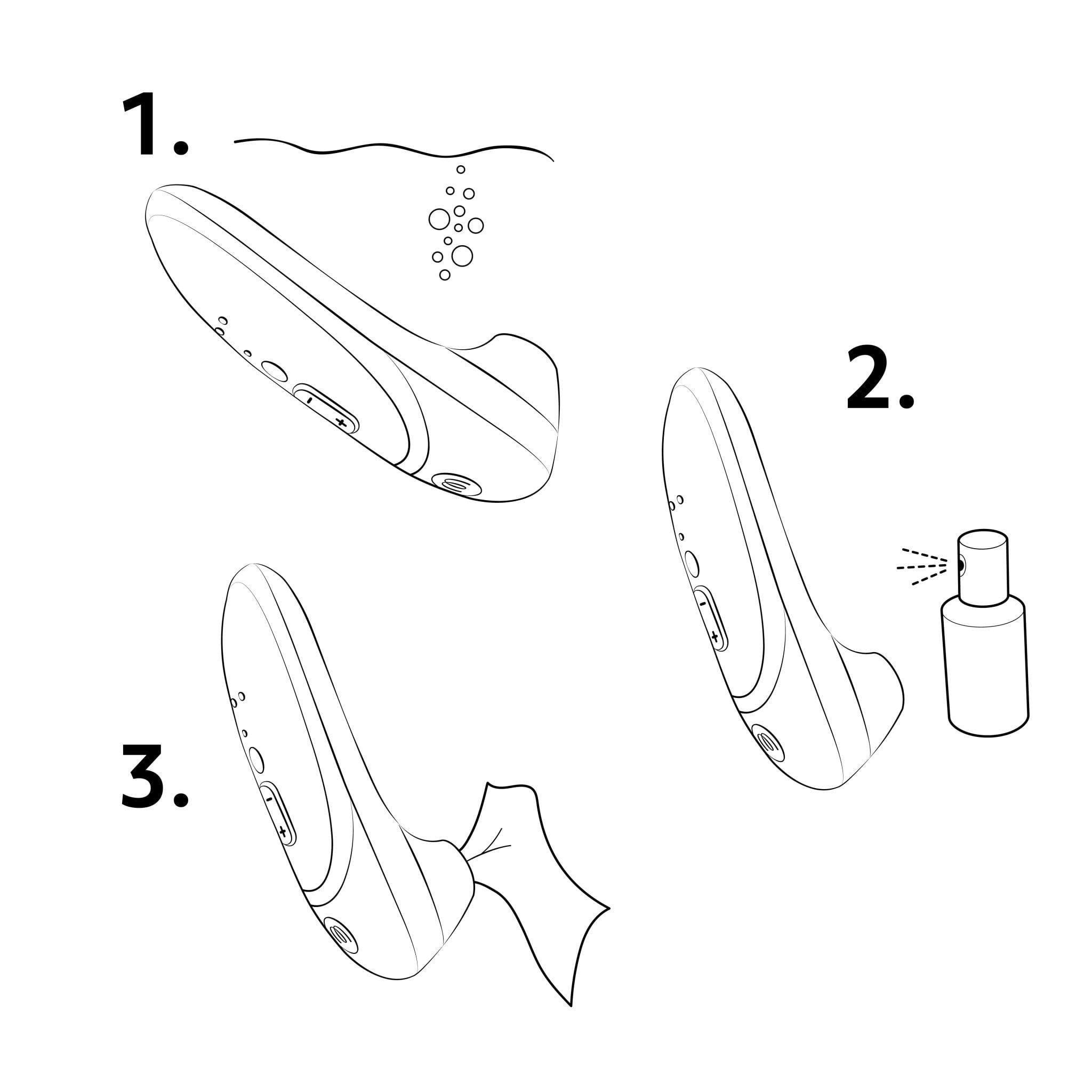 1.

-
+

2.

-
+

3.

-
+