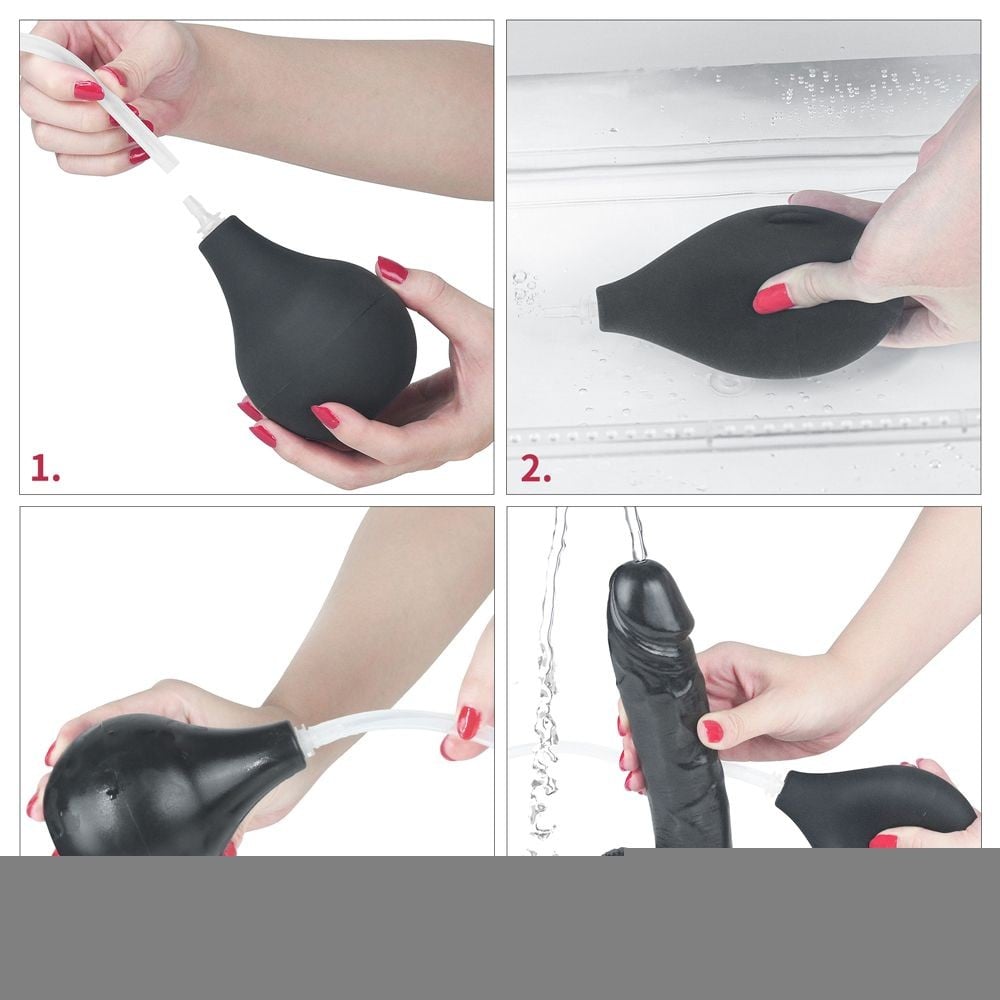 1.

2.